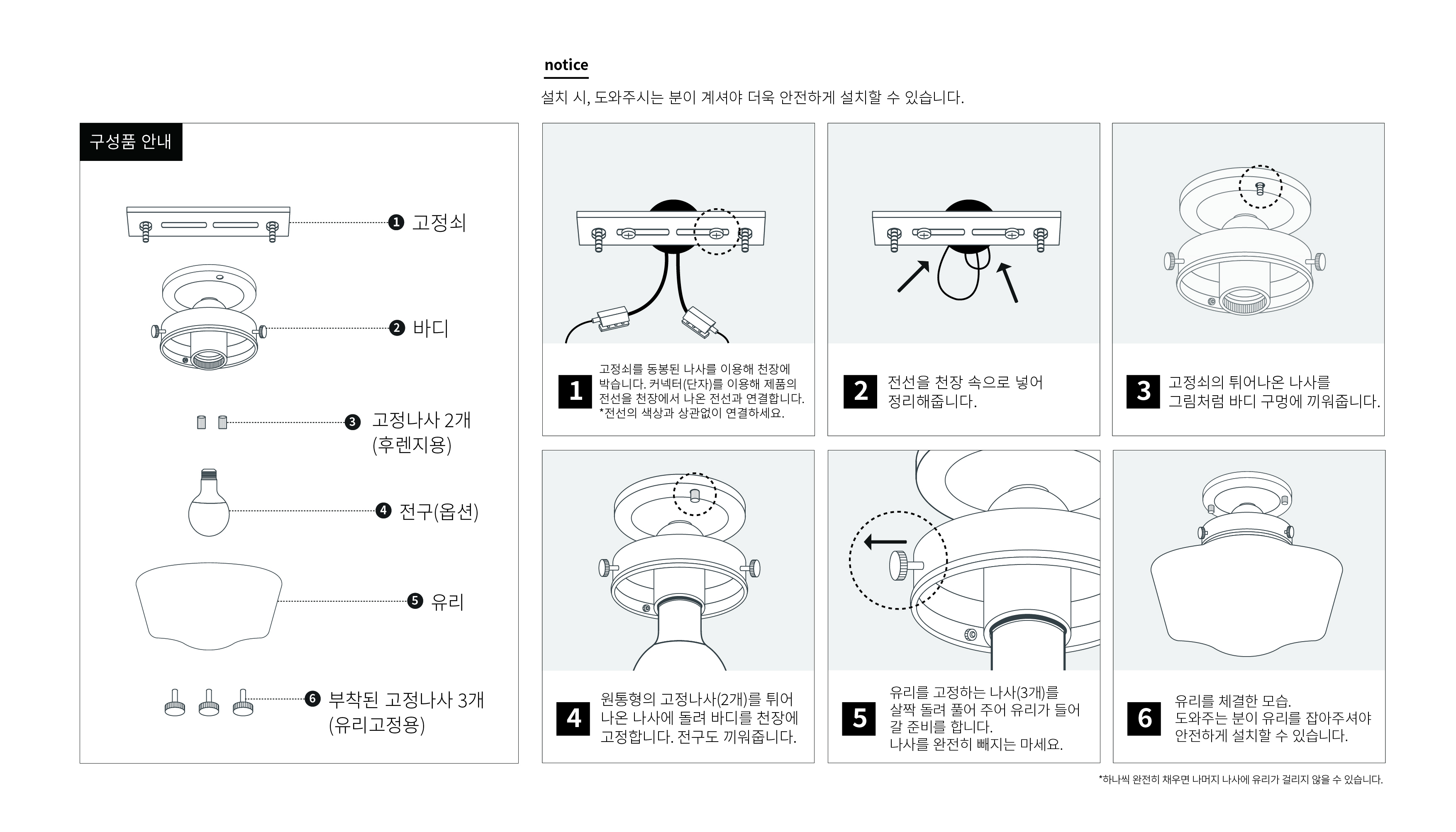 notice

설치 시, 도와주시는 분이 계셔야 더욱 안전하게 설치할 수 있습니다.

구성품 안내

❶ 고정쇠

❷ 바디

❸ 고정나사 2개 (후렌지용)

❹ 전구(옵션)

❺ 유리

❻ 부착된 고정나사 3개 (유리고정용)

1 고정쇠를 동봉된 나사를 이용해 천장에 박습니다. 커넥터(단자)를 이용해 제품의 전선을 천장에서 나온 전선과 연결합니다. *전선의 색상과 상관없이 연결하세요.

2 전선을 천장 속으로 넣어 정리해줍니다.

3 고정쇠의 튀어나온 나사를 그림처럼 바디 구멍에 끼워줍니다.

4 원통형의 고정나사(2개)를 튀어 나온 나사에 돌려 바디를 천장에 고정합니다. 전구도 끼워줍니다.

5 유리를 고정하는 나사(3개)를 살짝 돌려 풀어 주어 유리가 들어 갈 준비를 합니다. 나사를 완전히 빼지는 마세요.

6 유리를 체결한 모습. 도와주는 분이 유리를 잡아주셔야 안전하게 설치할 수 있습니다.

*하나씩 완전히 채우면 나머지 나사에 유리가 걸리지 않을 수 있습니다.