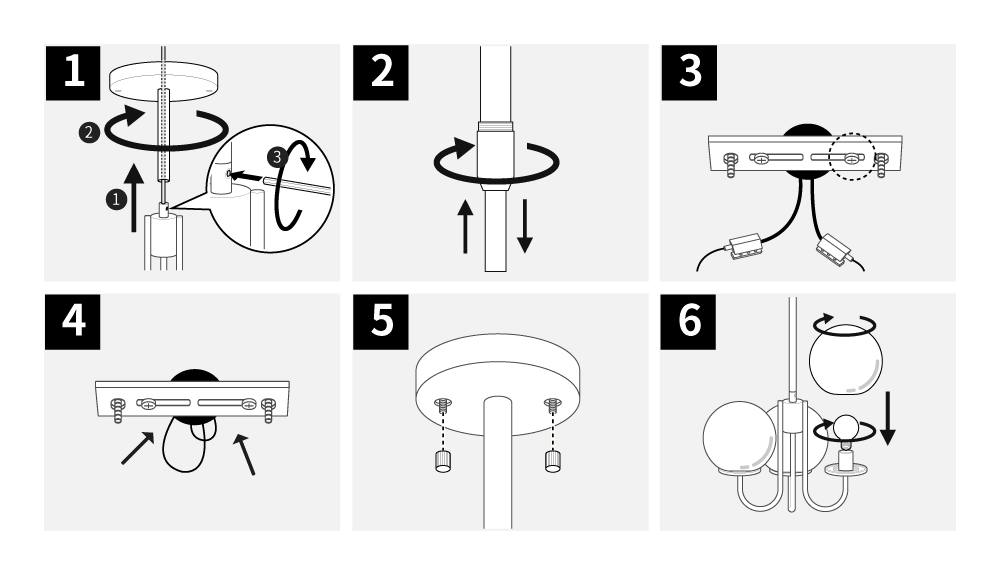 1
2
1
3
2
3
4
5
6