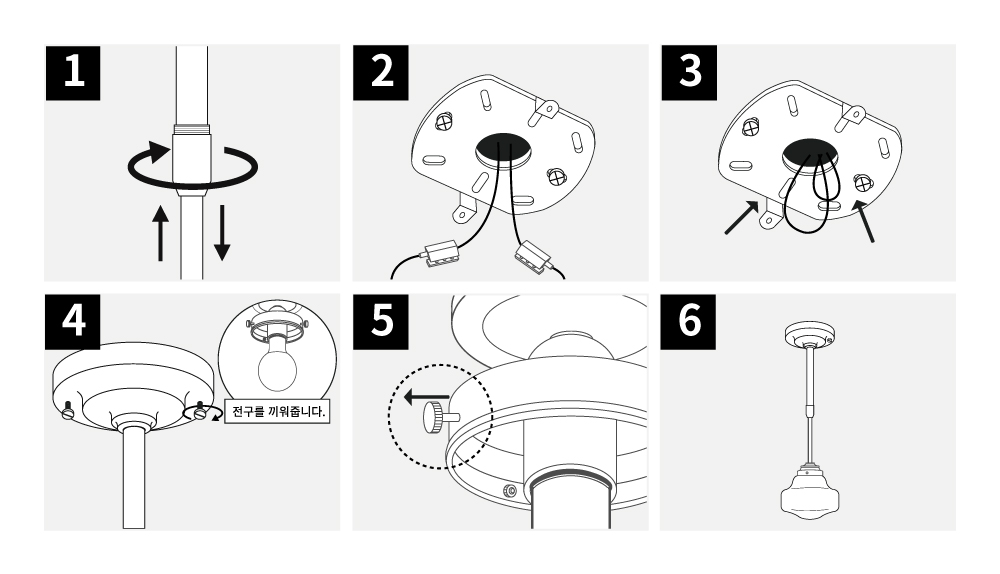 1

2

3

4

전구를 끼워줍니다.

5

6