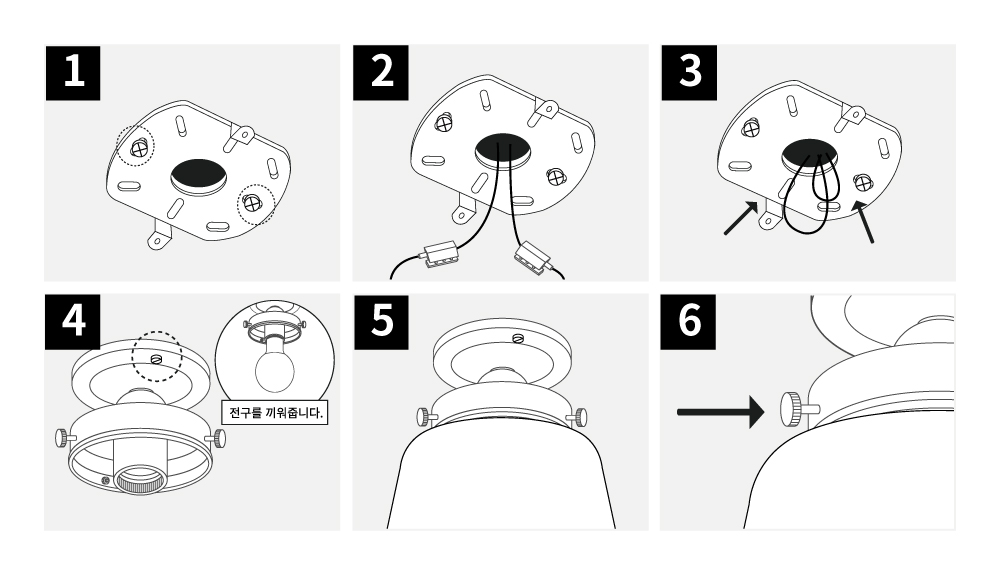 1

2

3

4

전구를 끼워줍니다.

5

6