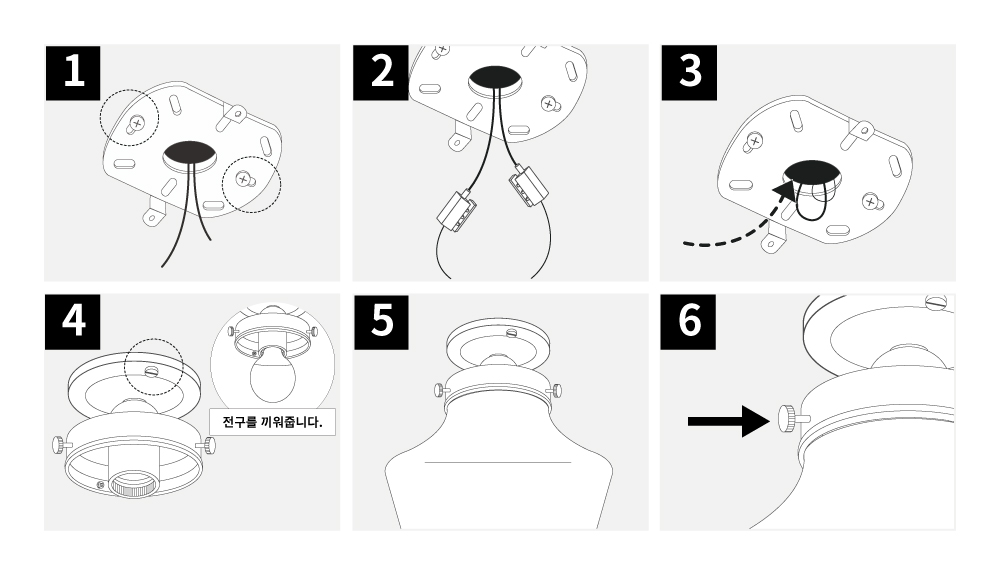 1

2

3

4

전구를 끼워줍니다.

5

6