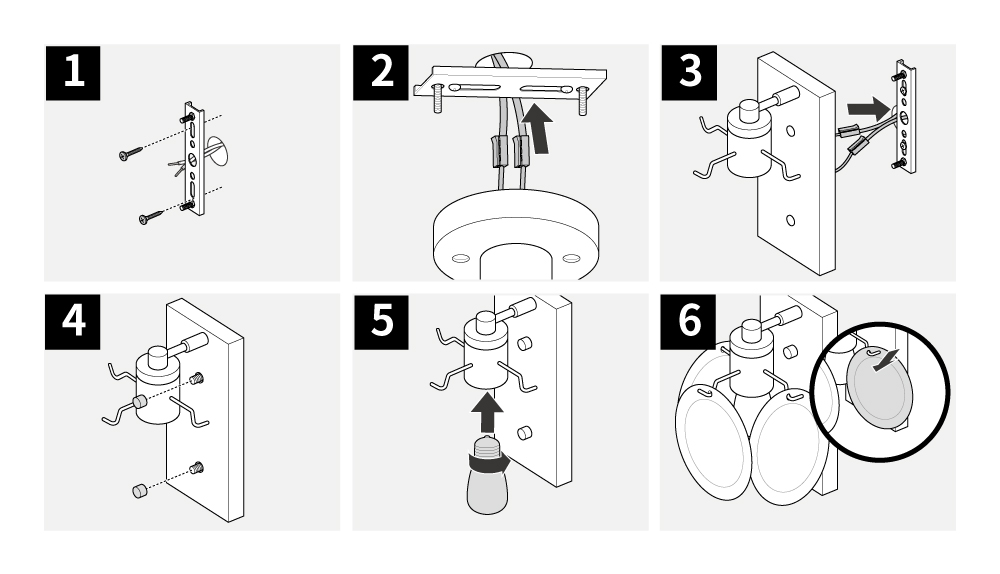 1

2

3

4

5

6