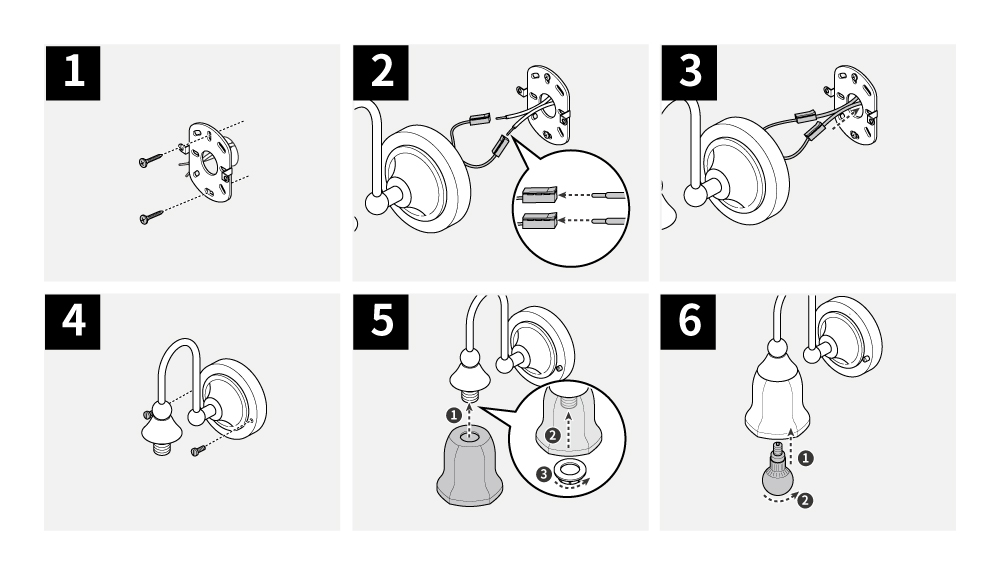 1

2

3

4

5

1

2

3

6

1

2